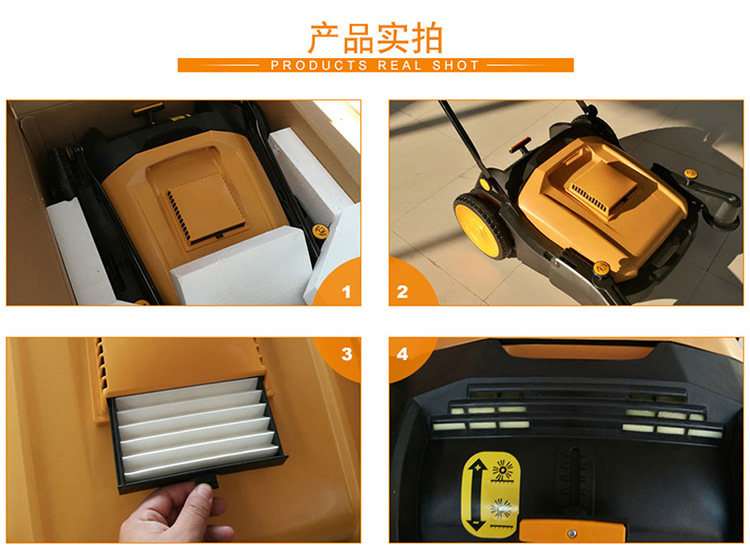 产品实拍
PRODUCTS REAL SHOT

1

2

3

4